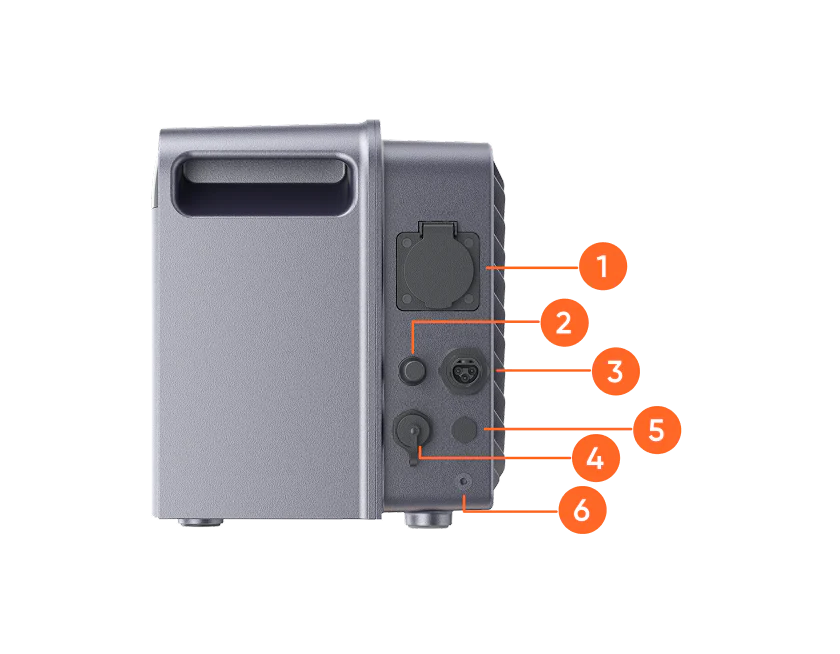 1
2
3
5
4
6