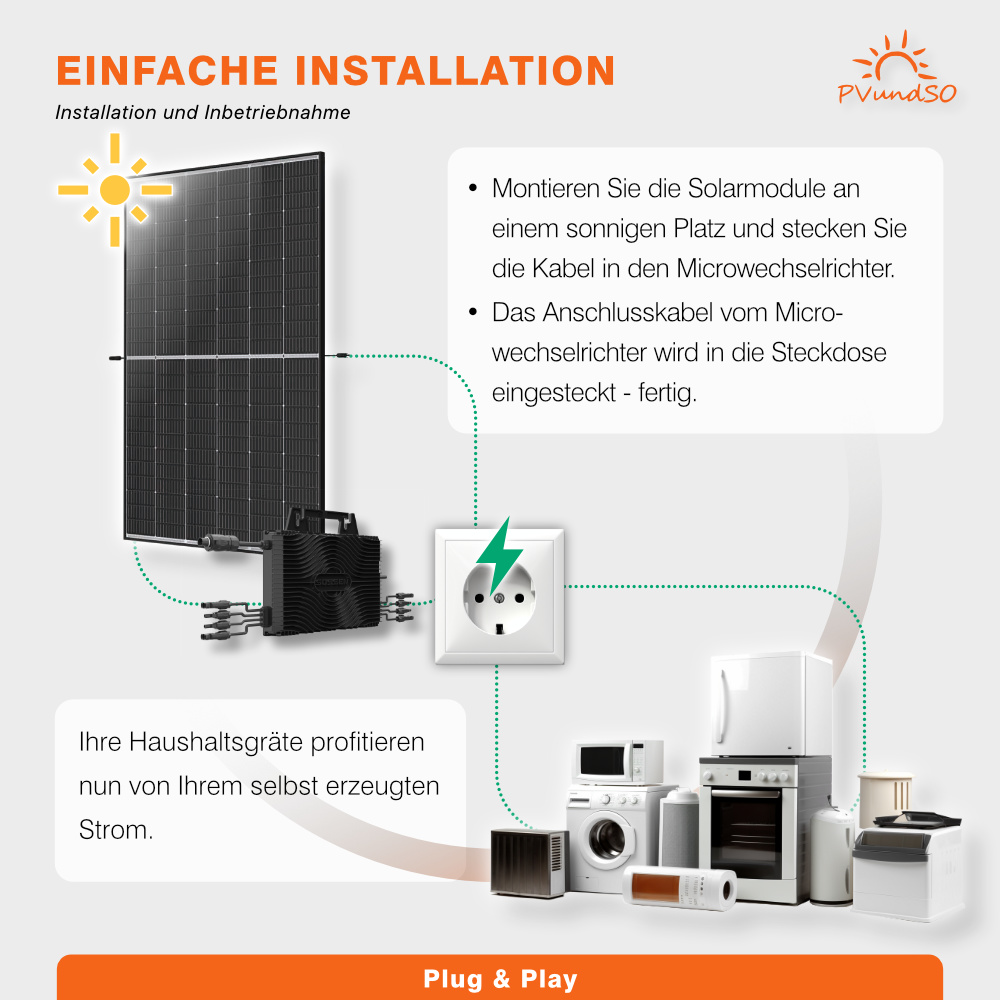 EINFACHE INSTALLATION

Installation und Inbetriebnahme

PVundSO

• Montieren Sie die Solarmodule an einem sonnigen Platz und stecken Sie die Kabel in den Microwechselrichter.
• Das Anschlusskabel vom Microwechselrichter wird in die Steckdose eingesteckt - fertig.

Ihre Haushaltsgräte profitieren nun von Ihrem selbst erzeugten Strom.

Plug & Play