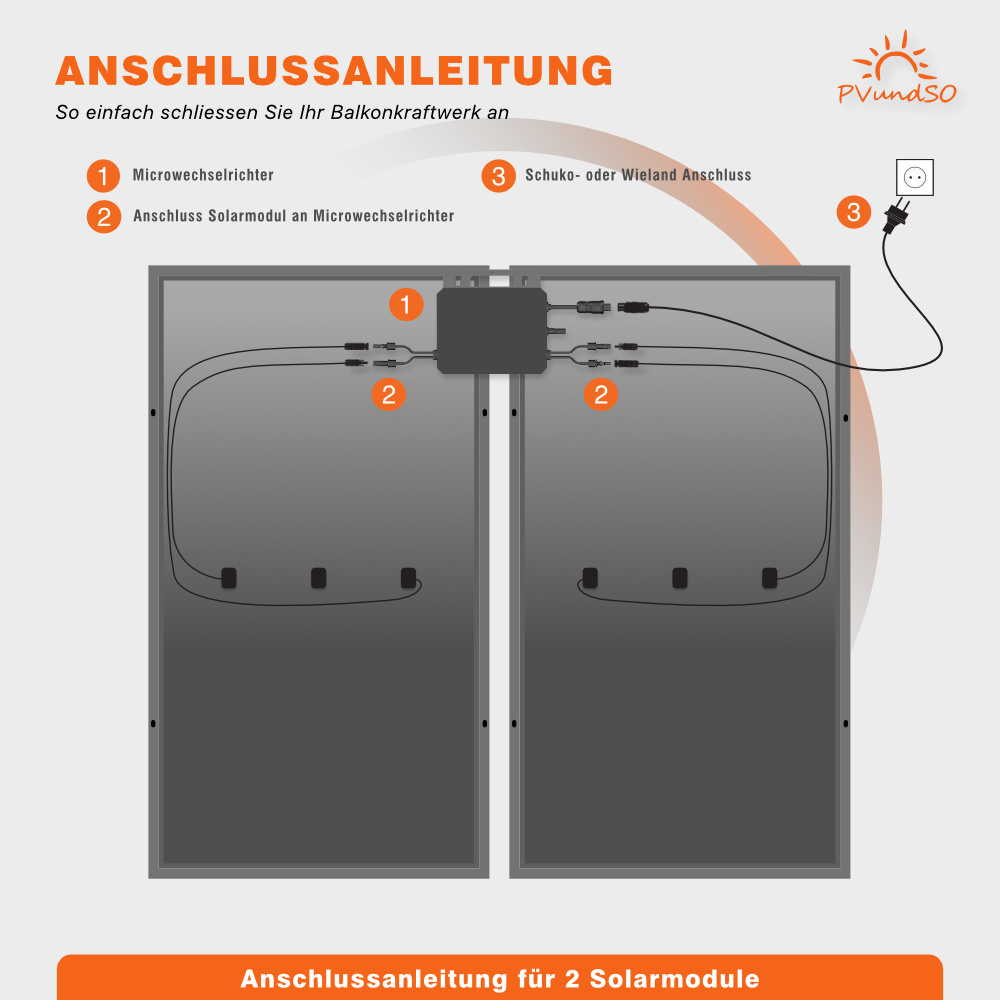 ANSCHLUSSANLEITUNG
So einfach schliessen Sie Ihr Balkonkraftwerk an

PVundSO

1 Microwechselrichter
2 Anschluss Solarmodul an Microwechselrichter
3 Schuko- oder Wieland Anschluss

3
1
2
2

Anschlussanleitung für 2 Solarmodule