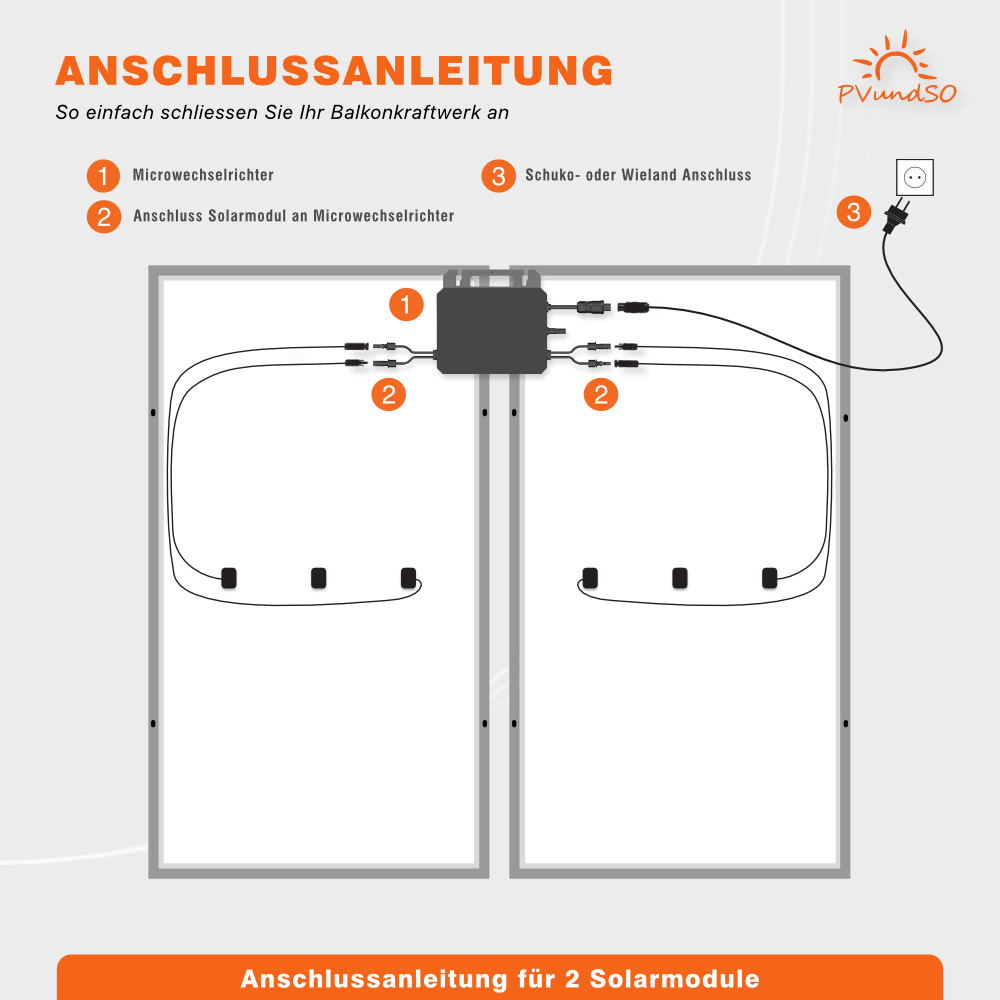 ANSCHLUSSANLEITUNG

So einfach schliessen Sie Ihr Balkonkraftwerk an

PVundSO

1 Microwechselrichter

2 Anschluss Solarmodul an Microwechselrichter

3 Schuko- oder Wieland Anschluss

3

1

2

2

Anschlussanleitung für 2 Solarmodule