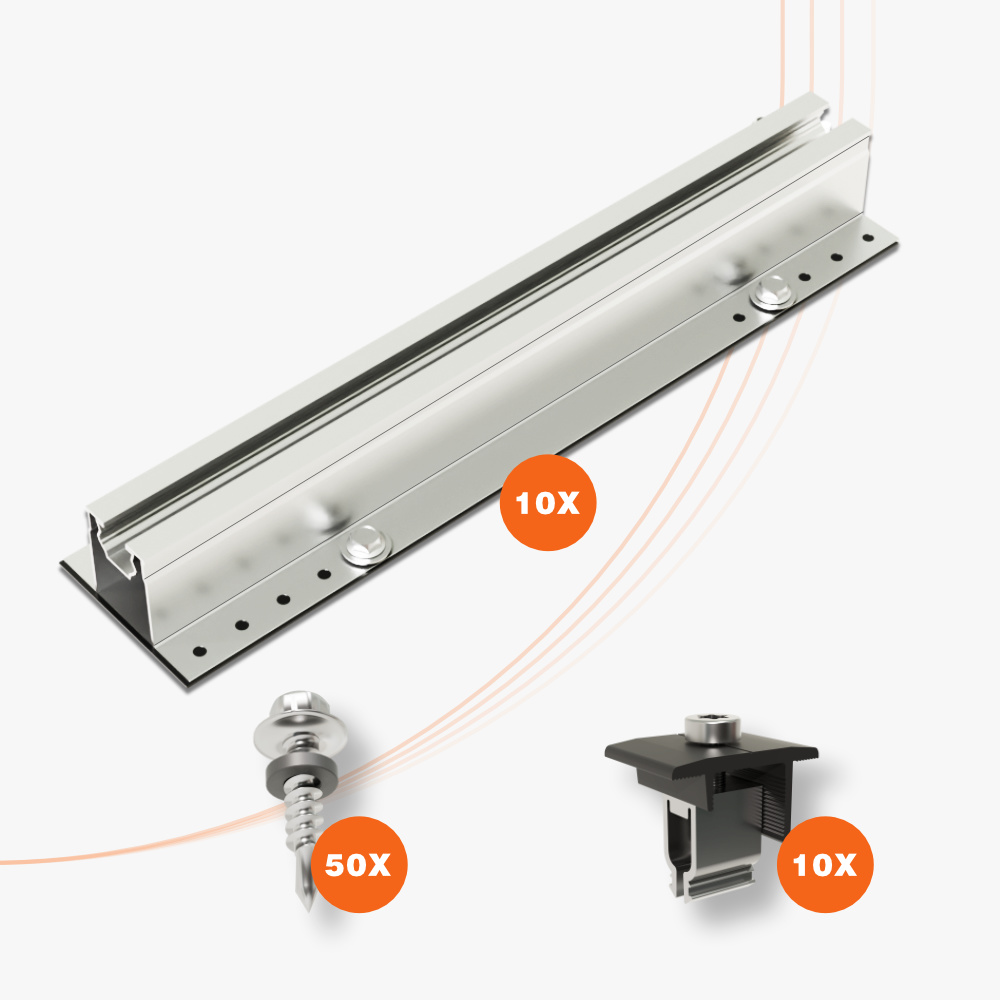 10X

50X

10X