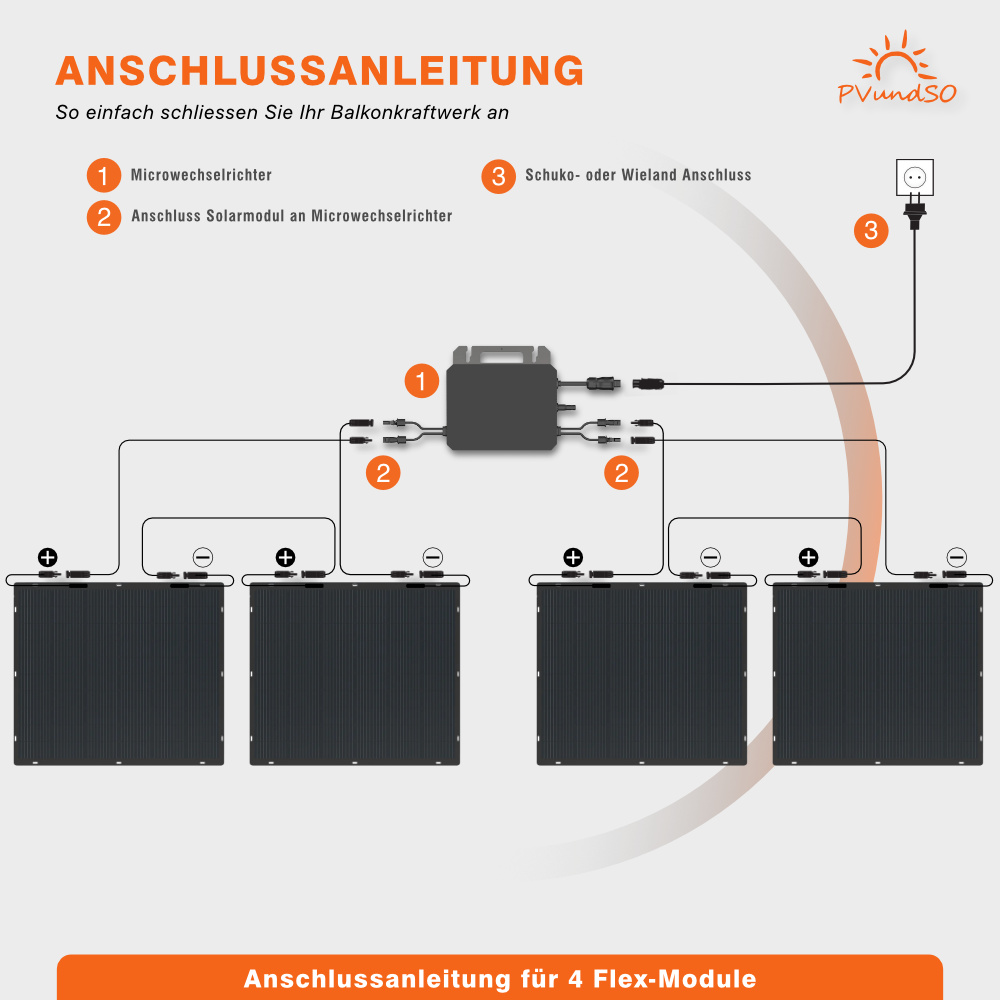 ANSCHLUSSANLEITUNG

So einfach schliessen Sie Ihr Balkonkraftwerk an

PVundSO

1 Microwechselrichter

2 Anschluss Solarmodul an Microwechselrichter

3 Schuko- oder Wieland Anschluss

3

1

2

2

+ − + − + − + −

Anschlussanleitung für 4 Flex-Module